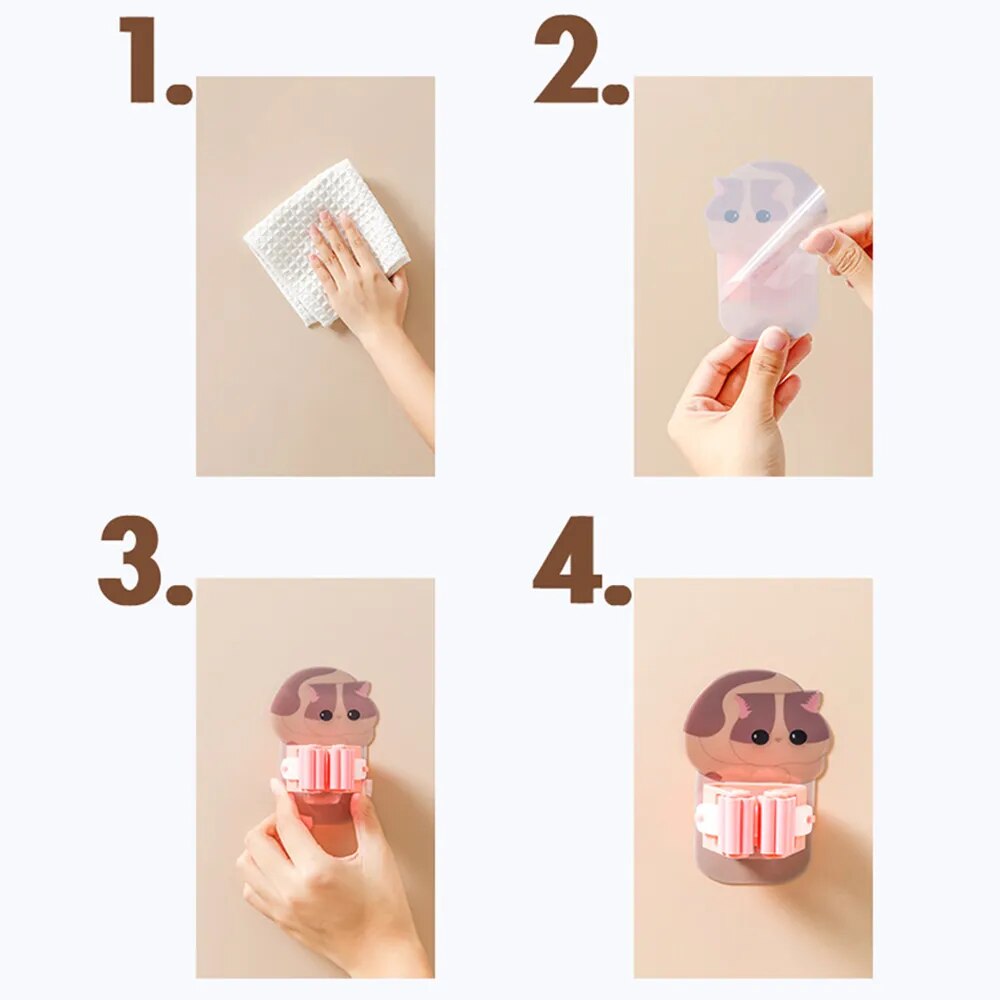 1.

2.

3.

4.